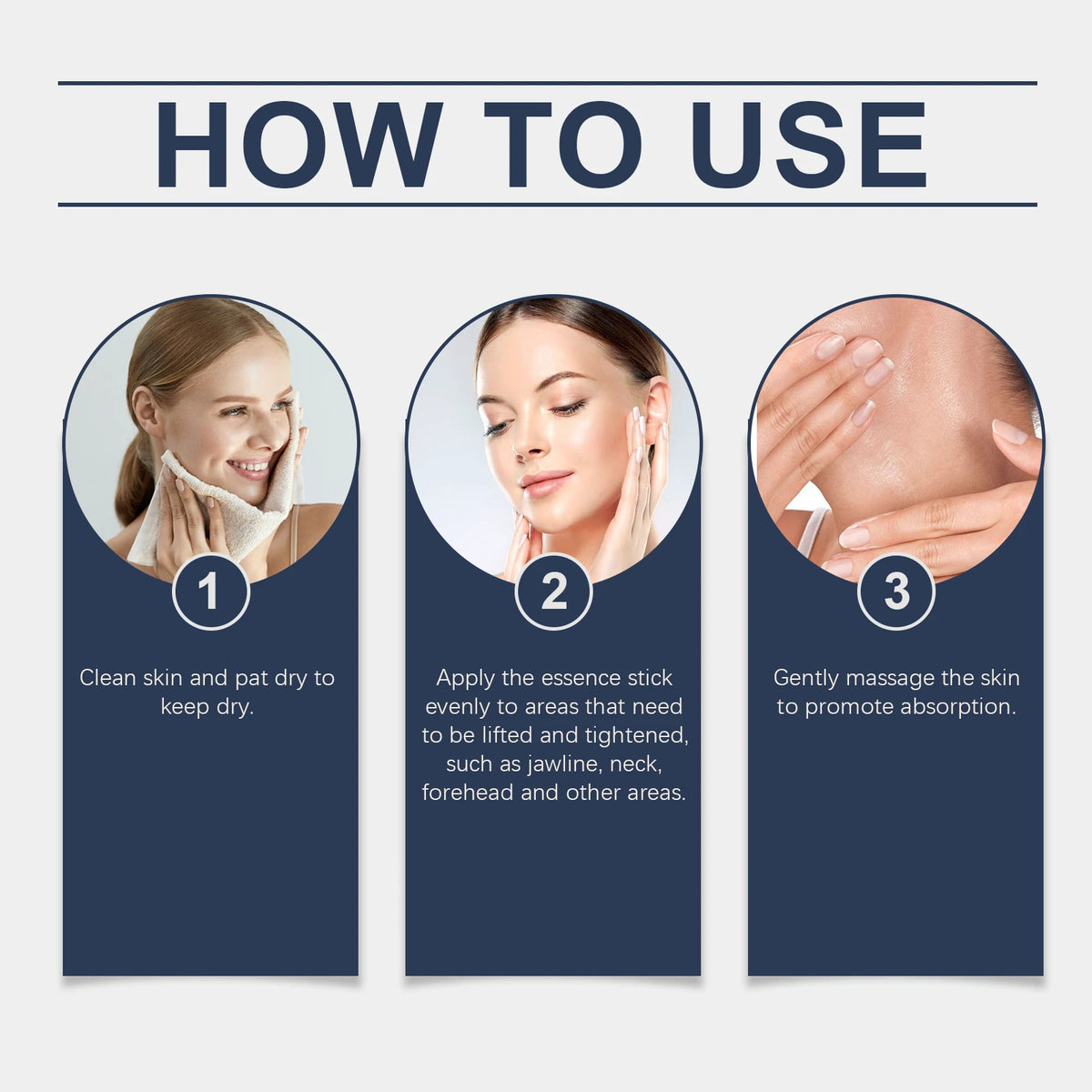 HOW TO USE

1

Clean skin and pat dry to keep dry.

2

Apply the essence stick evenly to areas that need to be lifted and tightened, such as jawline, neck, forehead and other areas.

3

Gently massage the skin to promote absorption.