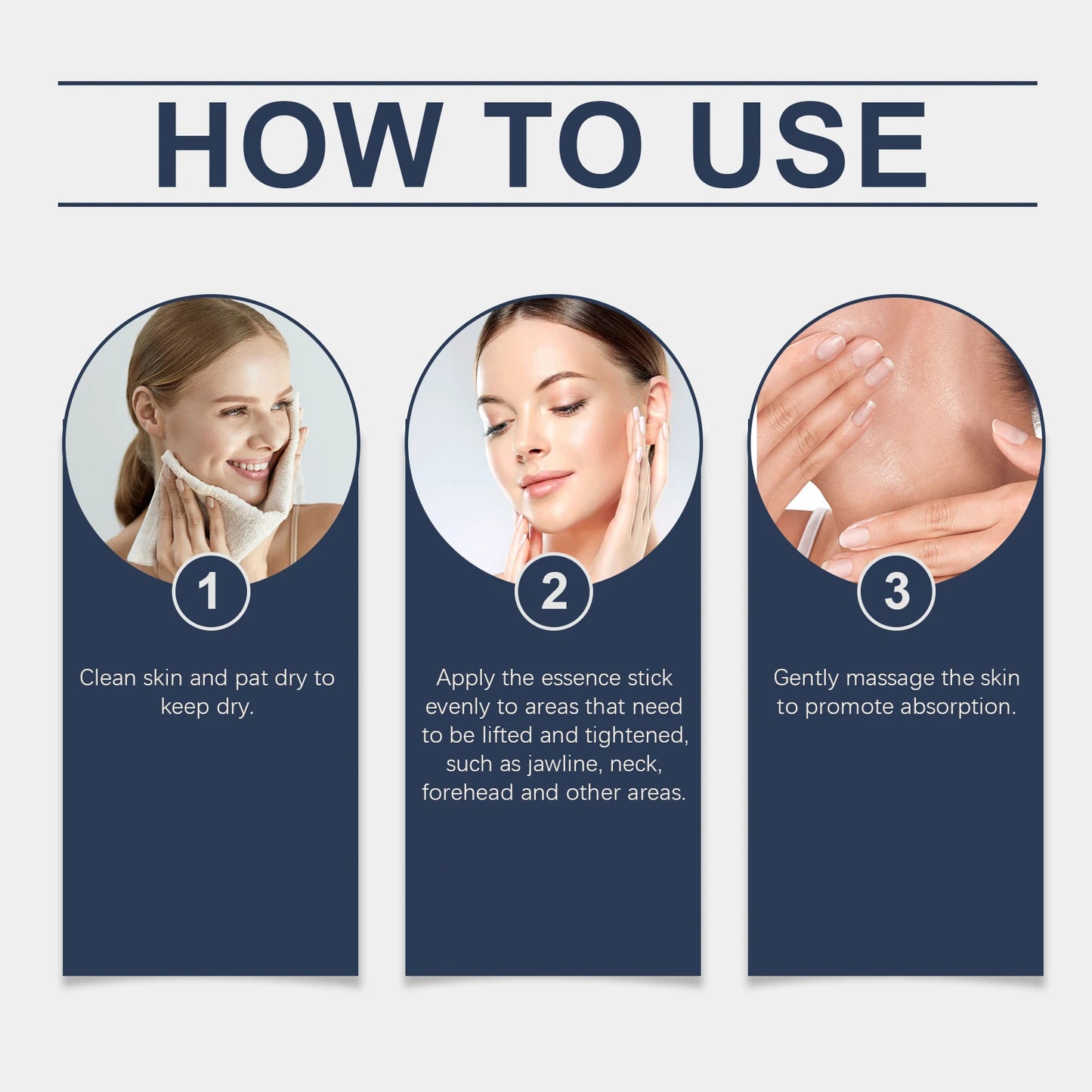 HOW TO USE

1

Clean skin and pat dry to keep dry.

2

Apply the essence stick evenly to areas that need to be lifted and tightened, such as jawline, neck, forehead and other areas.

3

Gently massage the skin to promote absorption.