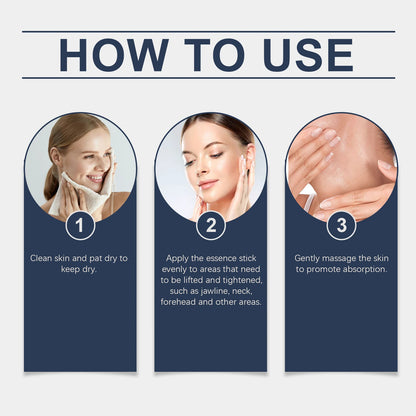 HOW TO USE

1

Clean skin and pat dry to keep dry.

2

Apply the essence stick evenly to areas that need to be lifted and tightened, such as jawline, neck, forehead and other areas.

3

Gently massage the skin to promote absorption.